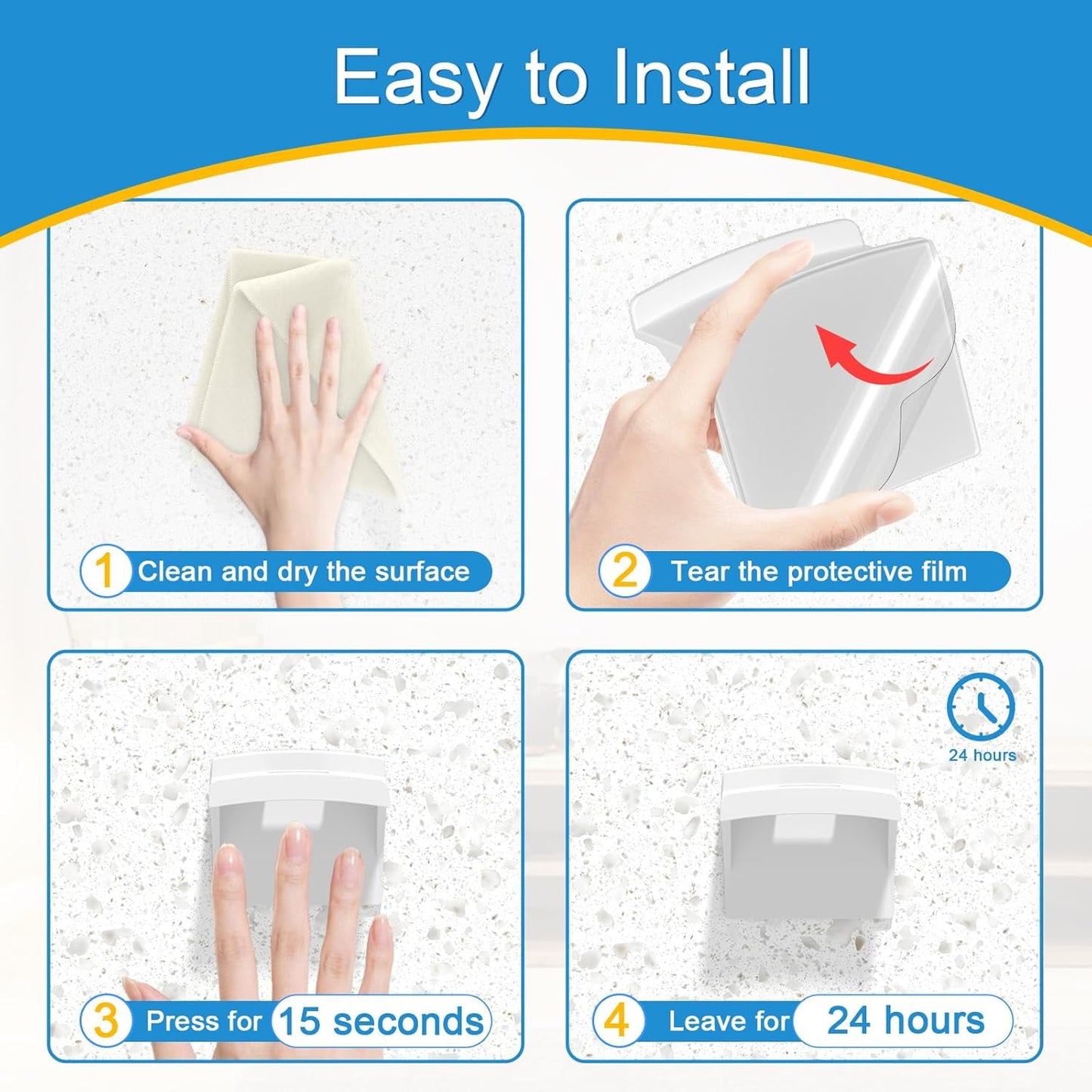 Easy to Install

1 Clean and dry the surface

2 Tear the protective film

3 Press for 15 seconds

24 hours

4 Leave for 24 hours