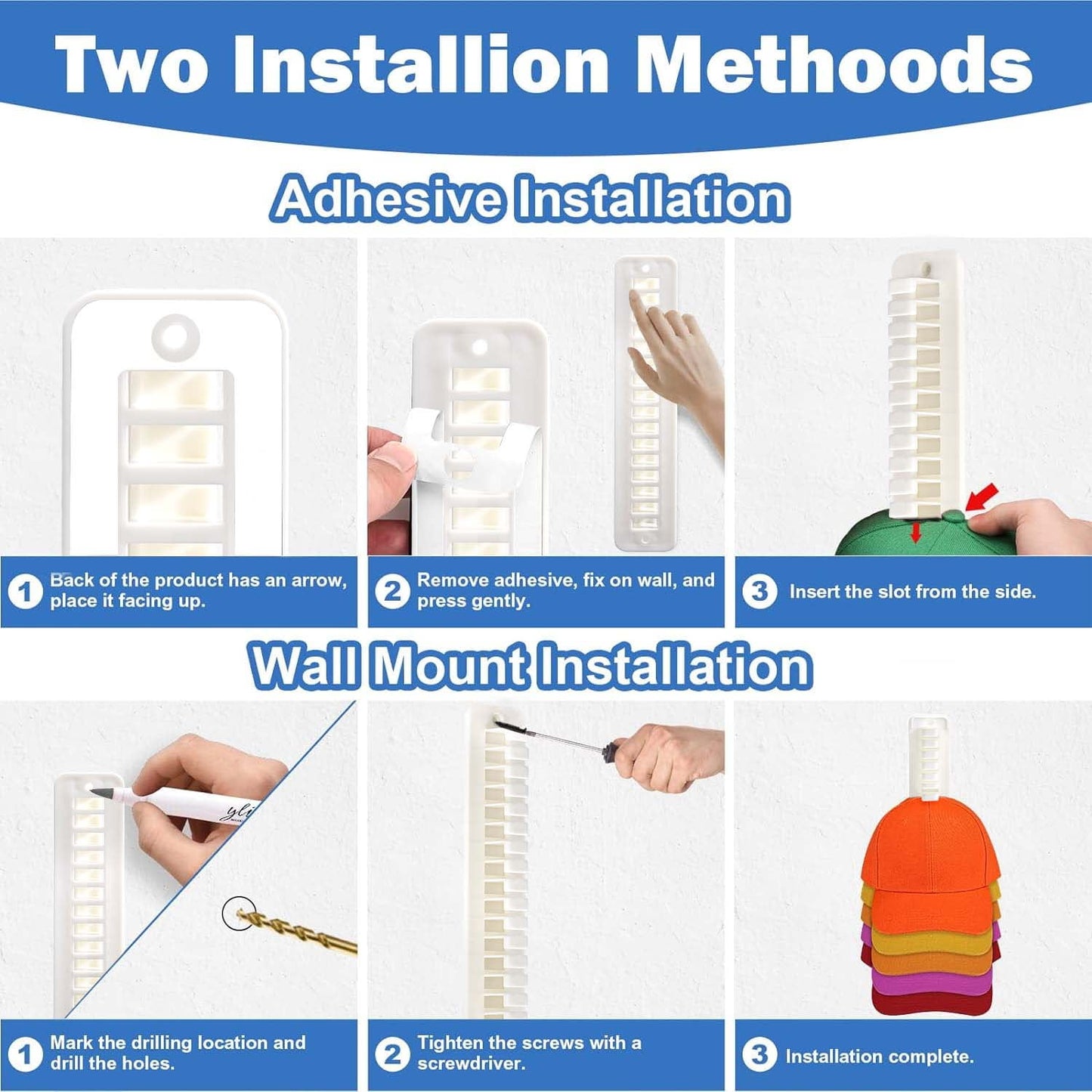 Two Installion Methoods

Adhesive Installation

1 Back of the product has an arrow, place it facing up.

2 Remove adhesive, fix on wall, and press gently.

3 Insert the slot from the side.

Wall Mount Installation

1 Mark the drilling location and drill the holes.

2 Tighten the screws with a screwdriver.

3 Installation complete.