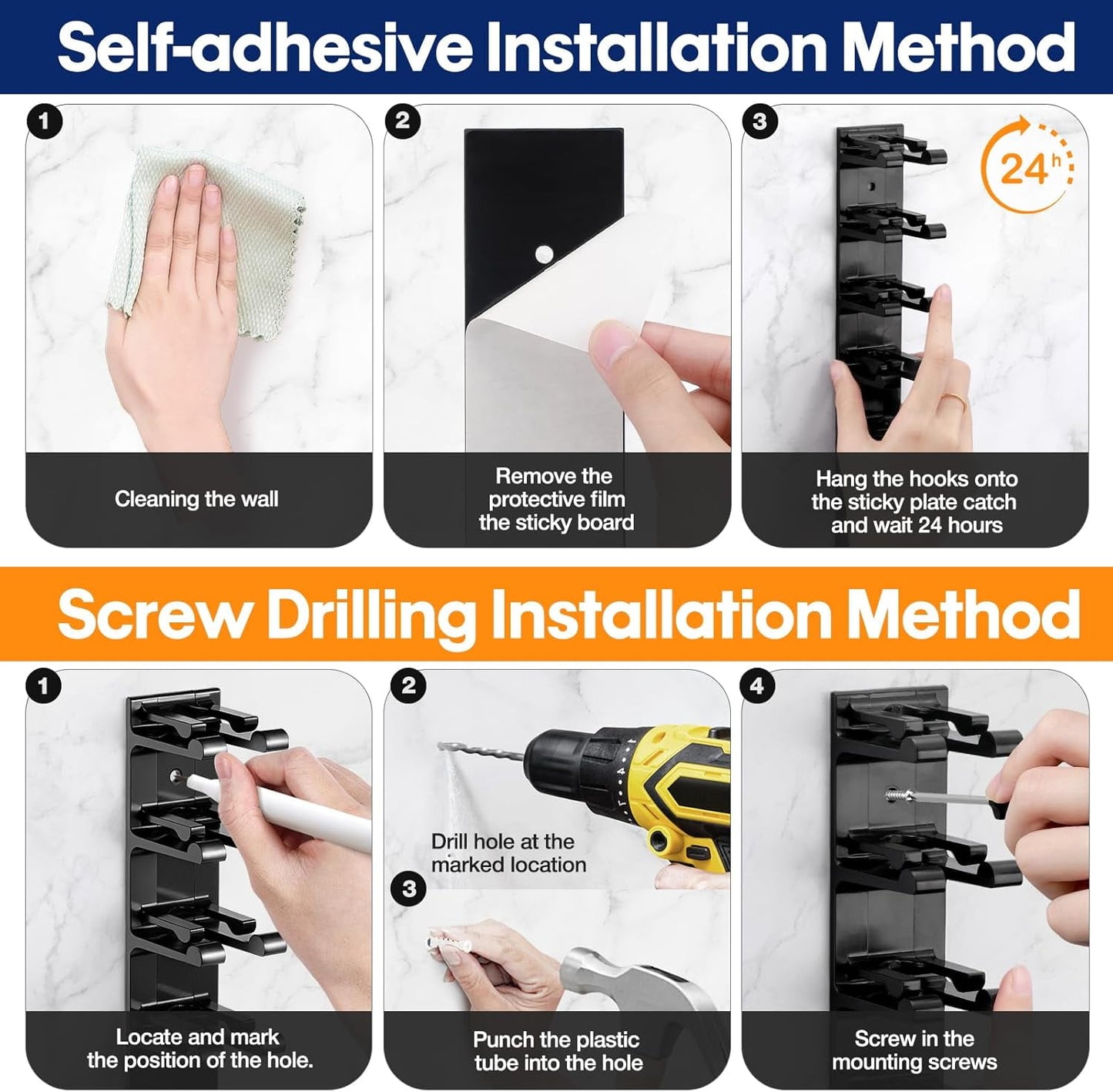 Self-adhesive Installation Method

1
Cleaning the wall

2
Remove the protective film the sticky board

3
24h
Hang the hooks onto the sticky plate catch and wait 24 hours

Screw Drilling Installation Method

1
Locate and mark the position of the hole.

2
Drill hole at the marked location

3
Punch the plastic tube into the hole

4
Screw in the mounting screws