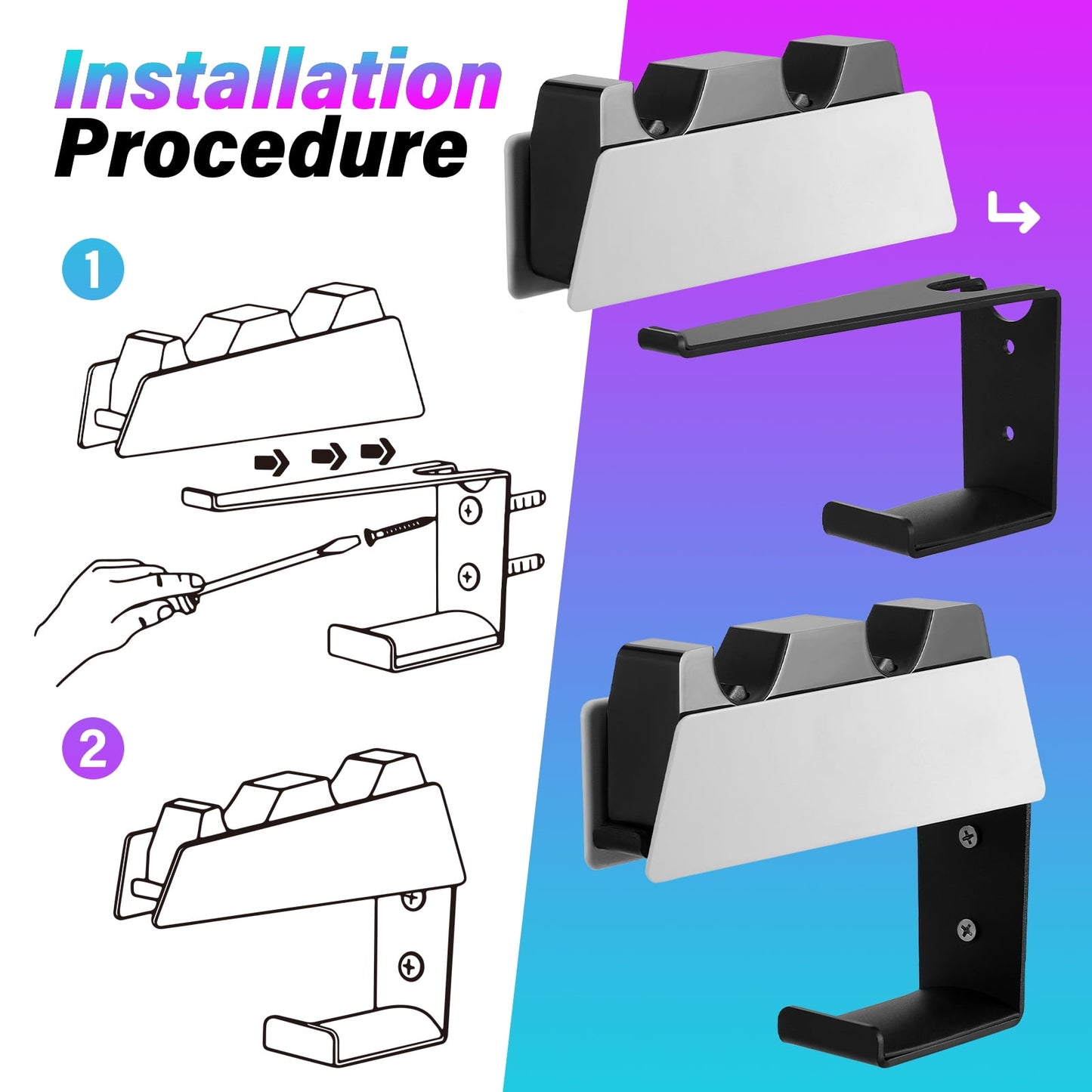 Installation
Procedure

1

2