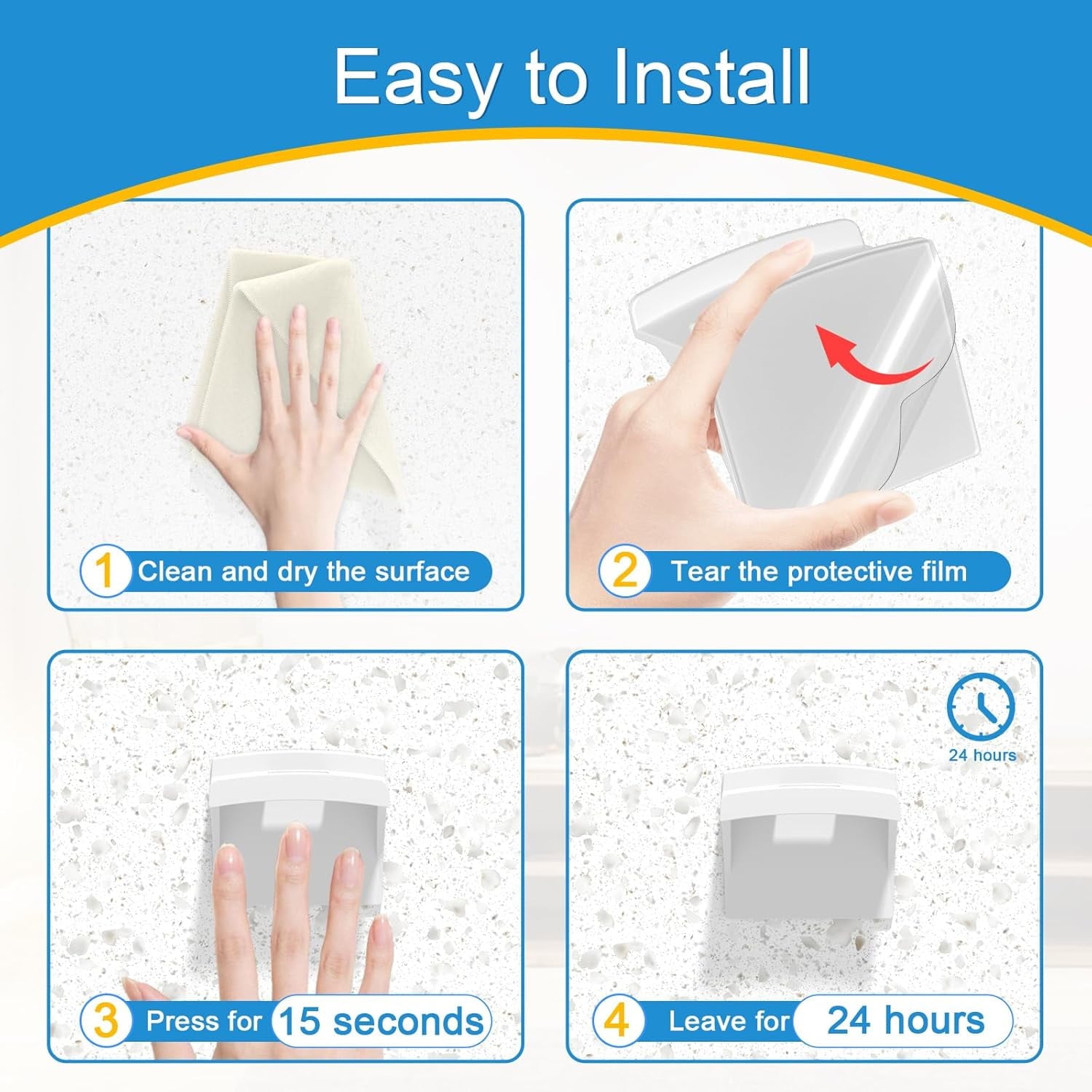 Easy to Install

1 Clean and dry the surface

2 Tear the protective film

3 Press for 15 seconds

24 hours

4 Leave for 24 hours