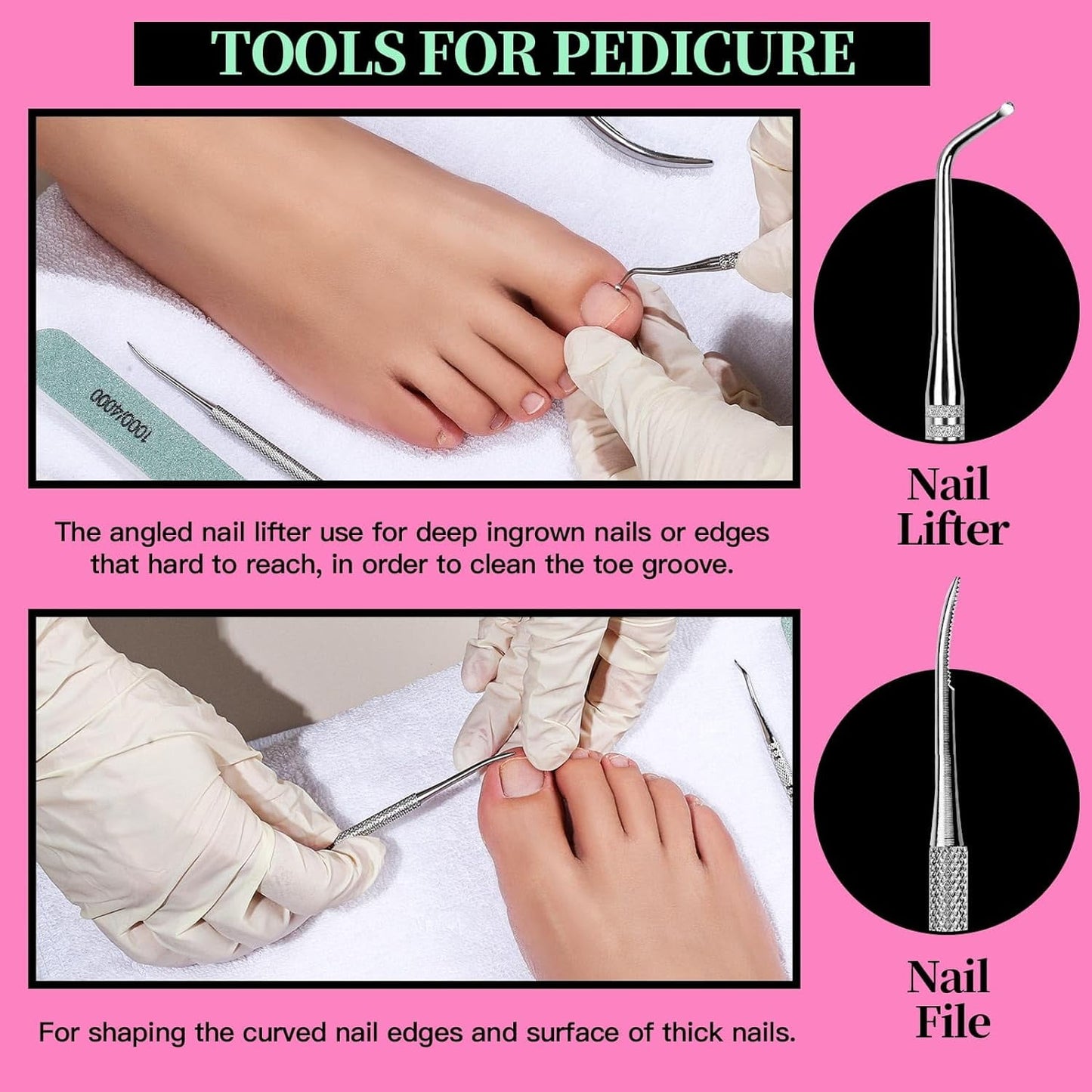 TOOLS FOR PEDICURE

1000/4000

Nail Lifter

The angled nail lifter use for deep ingrown nails or edges that hard to reach, in order to clean the toe groove.

Nail File

For shaping the curved nail edges and surface of thick nails.