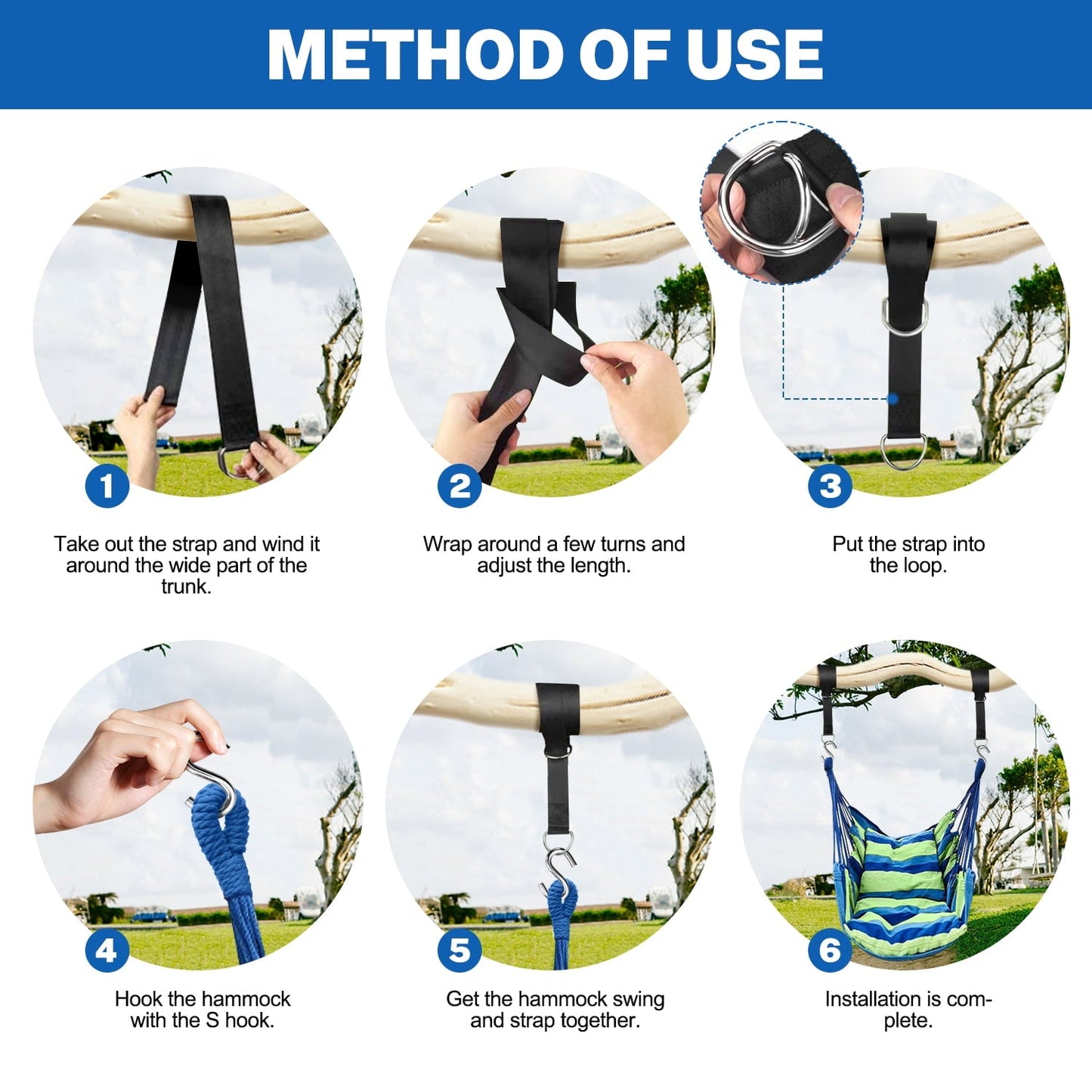 METHOD OF USE

1

Take out the strap and wind it around the wide part of the trunk.

2

Wrap around a few turns and adjust the length.

3

Put the strap into the loop.

4

Hook the hammock with the S hook.

5

Get the hammock swing and strap together.

6

Installation is complete.