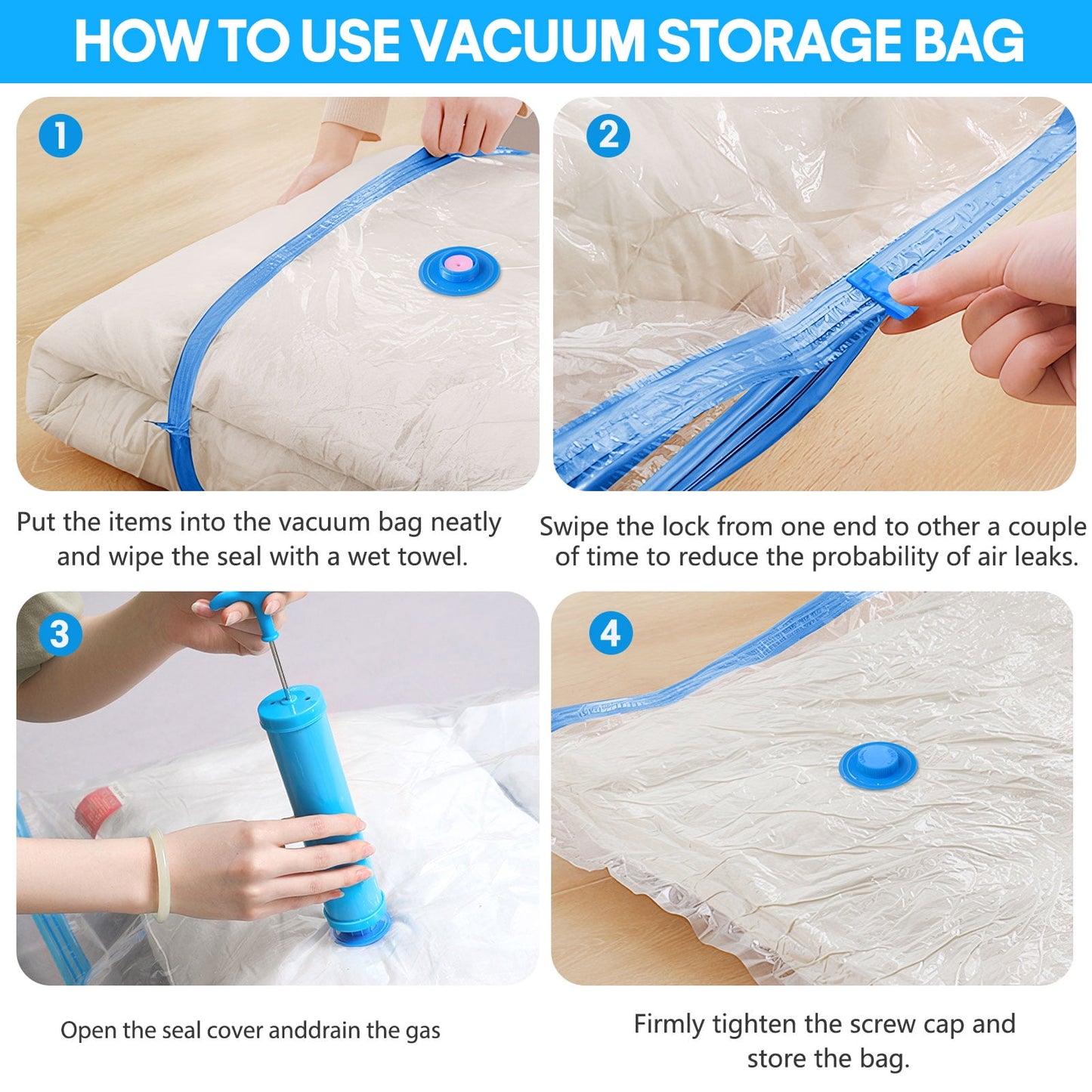 HOW TO USE VACUUM STORAGE BAG

1

Put the items into the vacuum bag neatly and wipe the seal with a wet towel.

2

Swipe the lock from one end to other a couple of time to reduce the probability of air leaks.

3

Open the seal cover anddrain the gas

4

Firmly tighten the screw cap and store the bag.