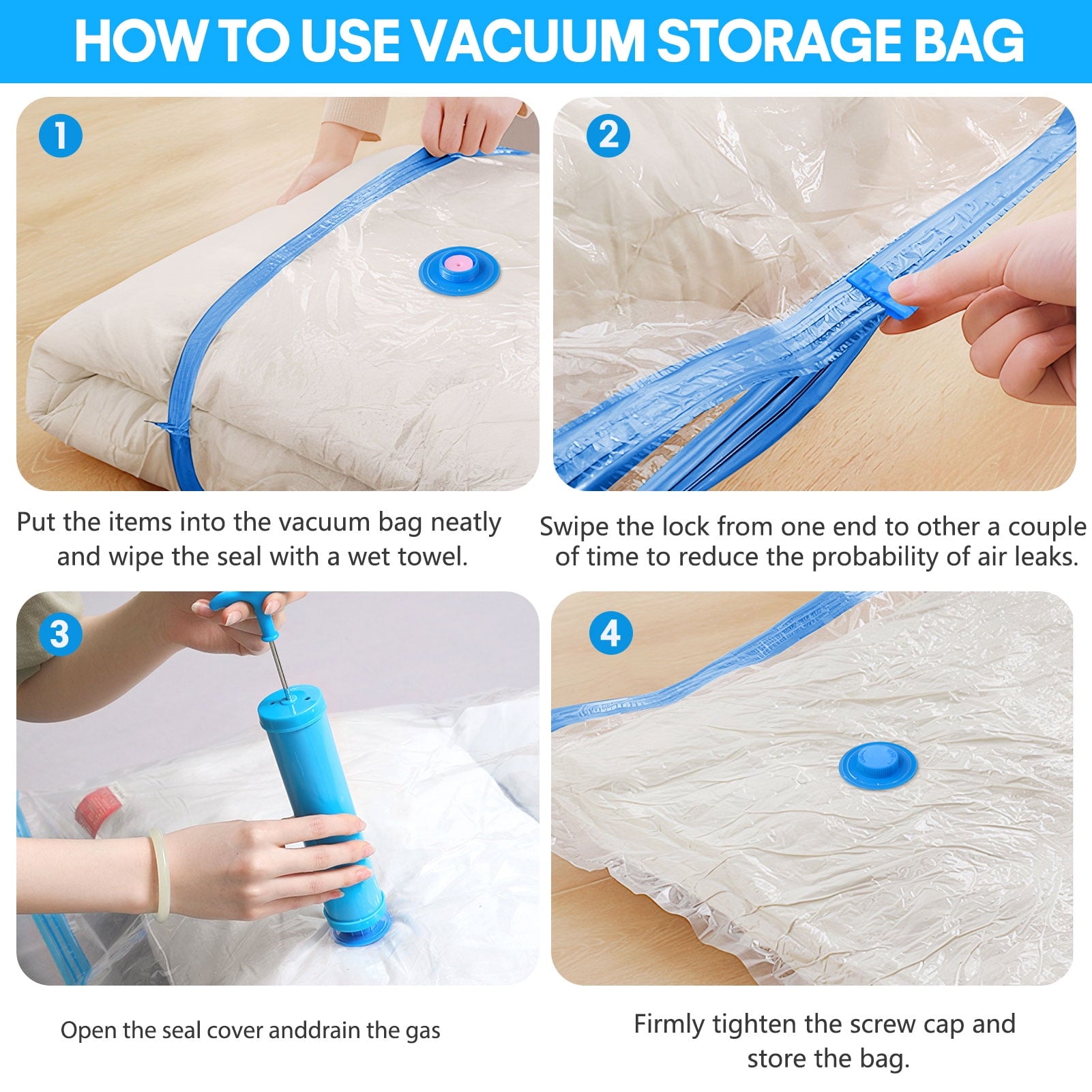 HOW TO USE VACUUM STORAGE BAG

1

Put the items into the vacuum bag neatly and wipe the seal with a wet towel.

2

Swipe the lock from one end to other a couple of time to reduce the probability of air leaks.

3

Open the seal cover anddrain the gas

4

Firmly tighten the screw cap and store the bag.