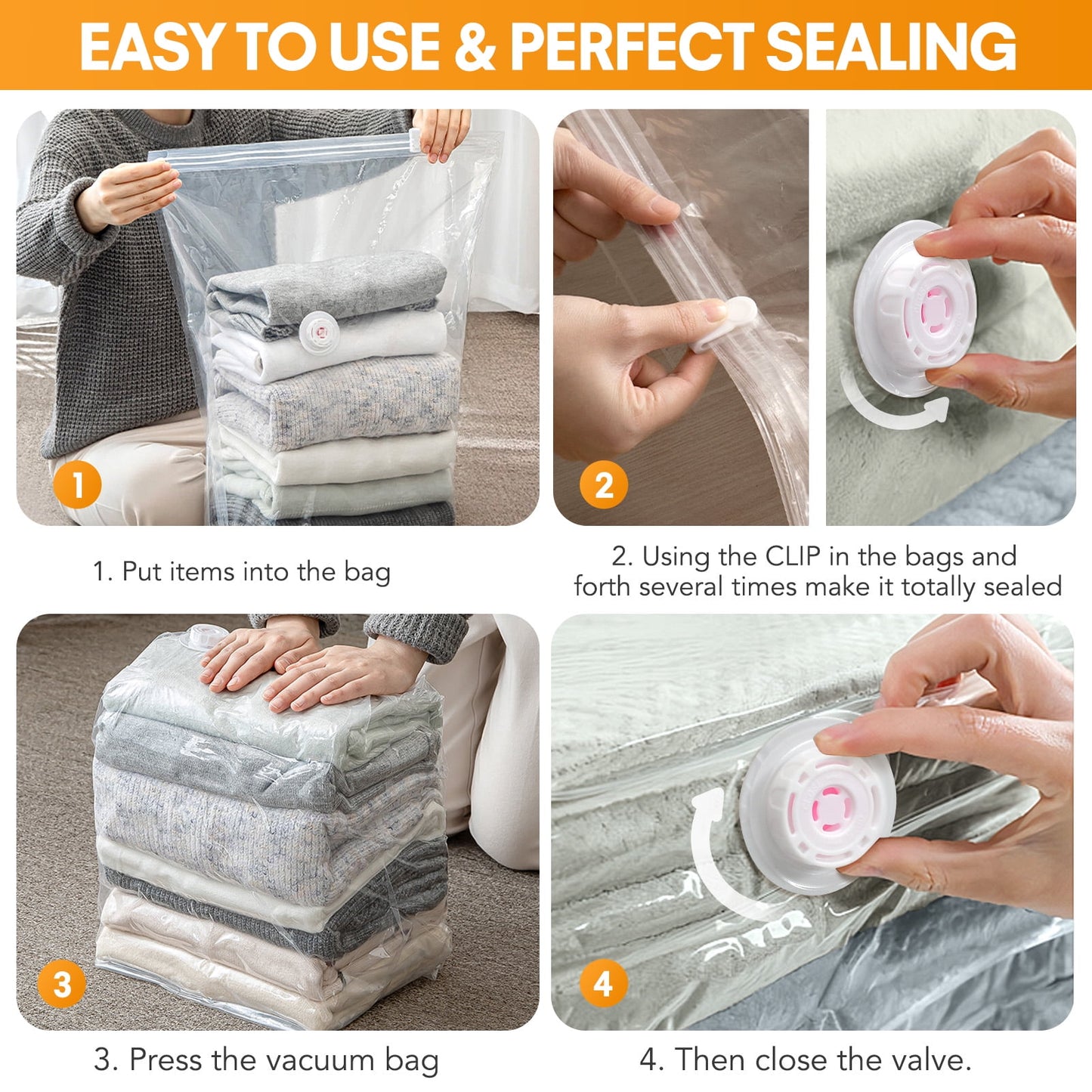 EASY TO USE & PERFECT SEALING

1

1. Put items into the bag

2

2. Using the CLIP in the bags and forth several times make it totally sealed

3

3. Press the vacuum bag

4

4. Then close the valve.