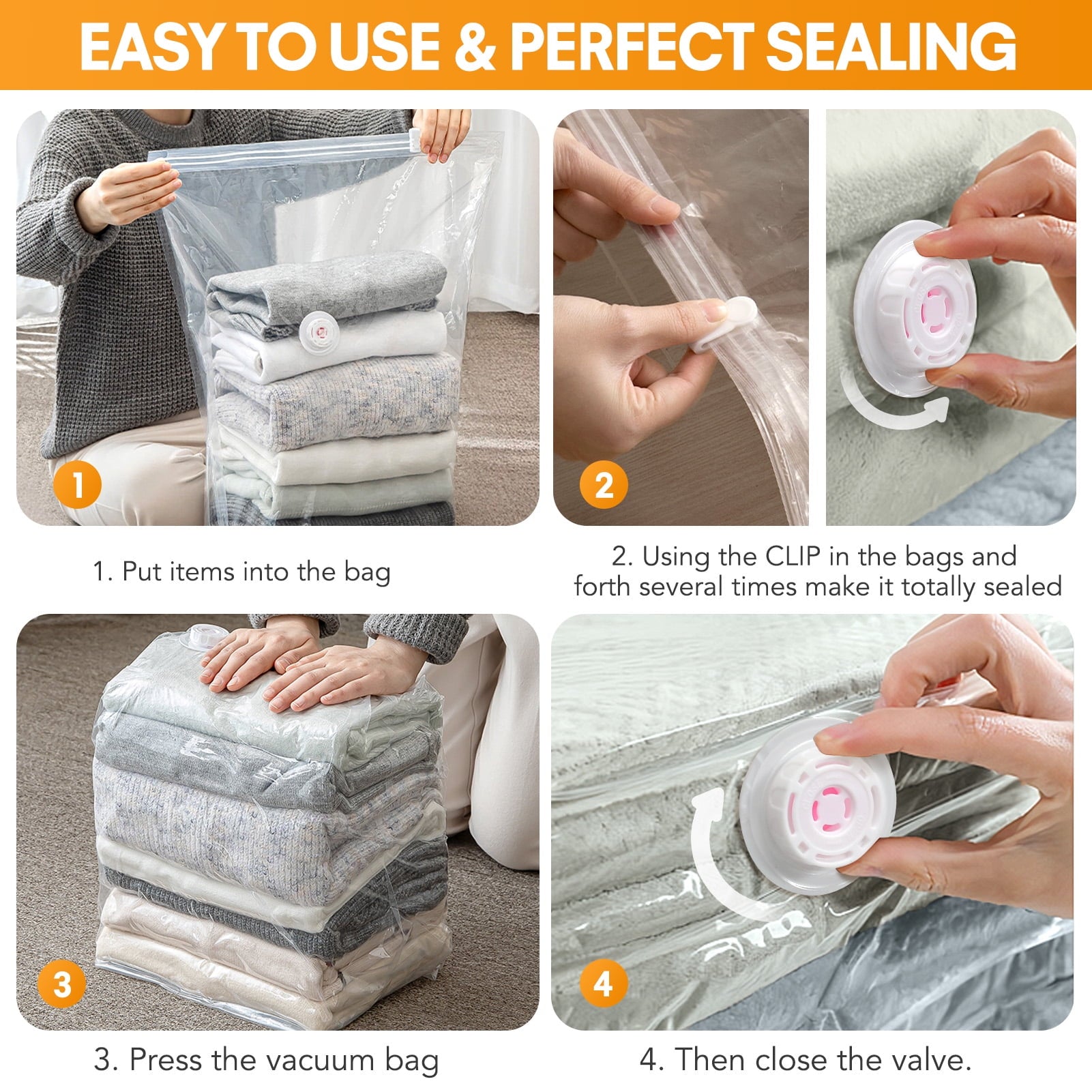 EASY TO USE & PERFECT SEALING

1

2

1. Put items into the bag

2. Using the CLIP in the bags and forth several times make it totally sealed

3

4

3. Press the vacuum bag

4. Then close the valve.