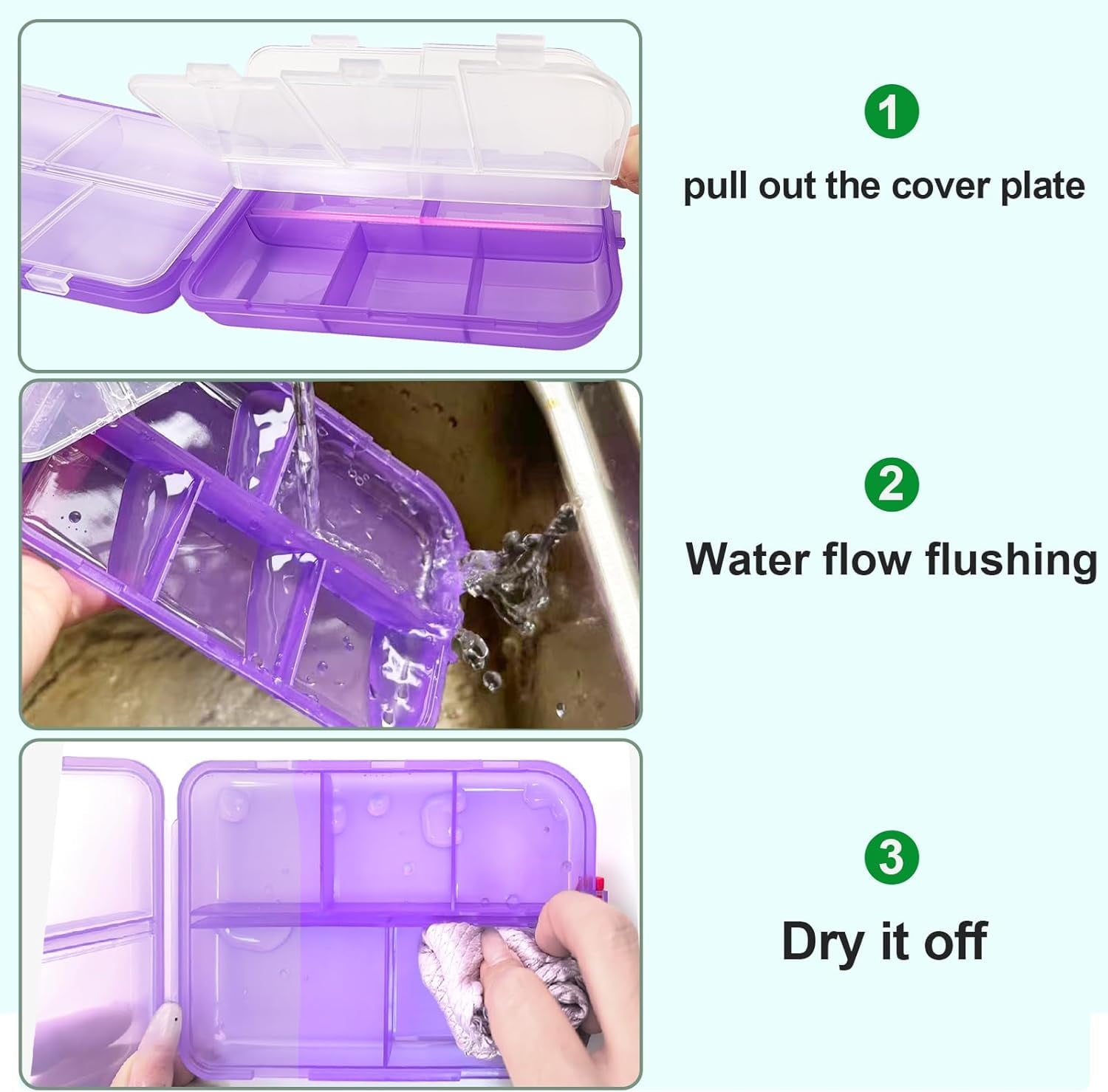 1
pull out the cover plate

2
Water flow flushing

3
Dry it off