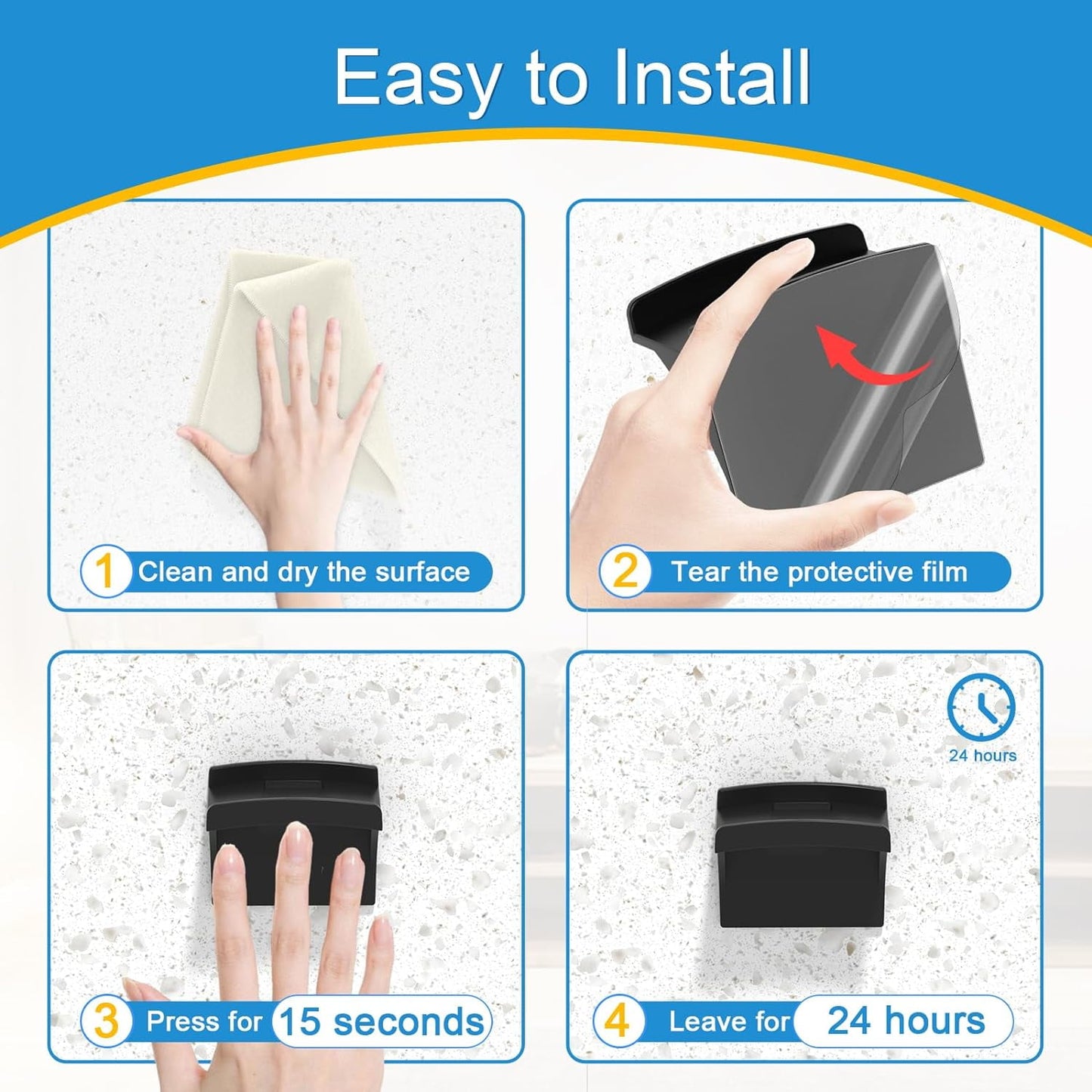 Easy to Install

1 Clean and dry the surface

2 Tear the protective film

3 Press for 15 seconds

24 hours

4 Leave for 24 hours