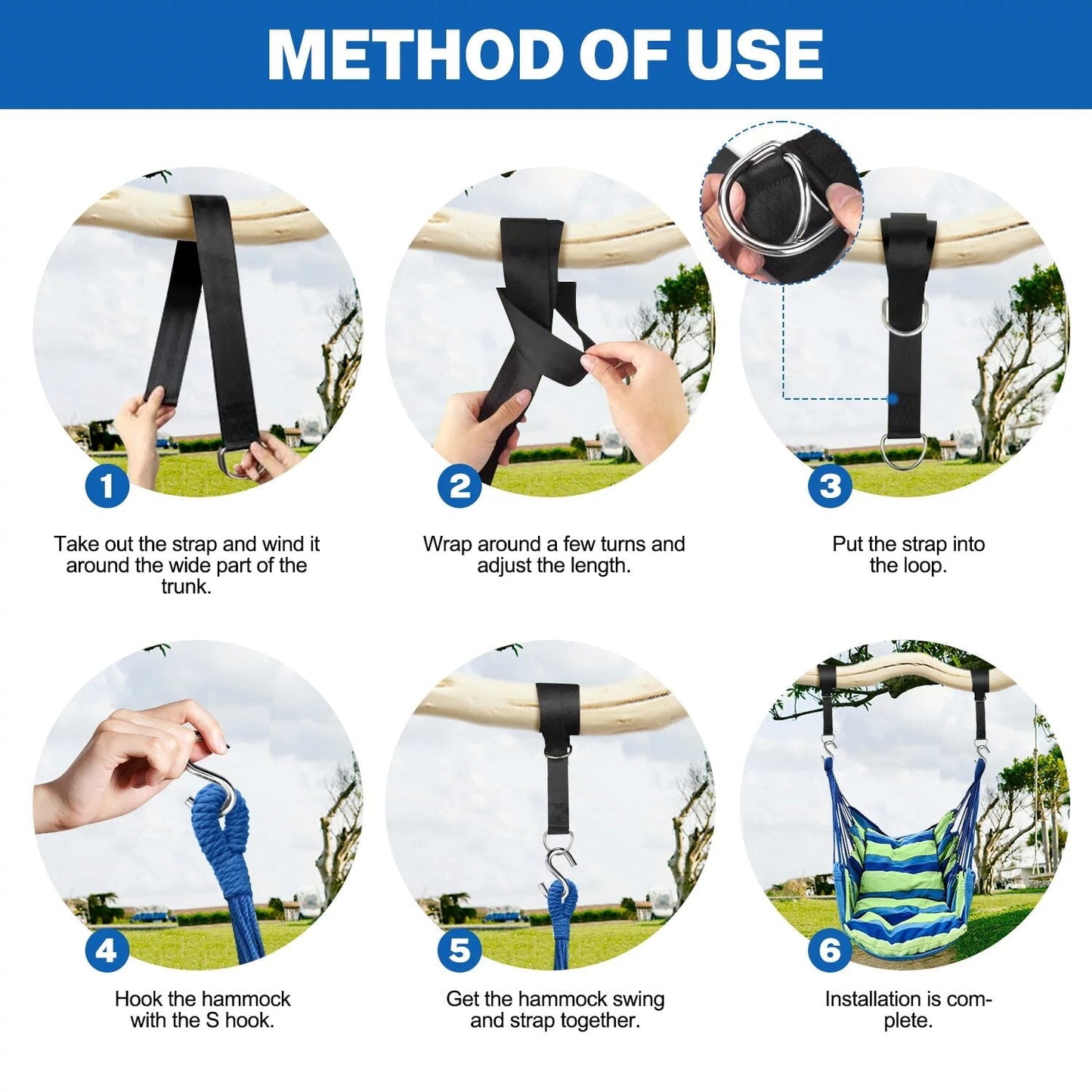 METHOD OF USE

1

Take out the strap and wind it around the wide part of the trunk.

2

Wrap around a few turns and adjust the length.

3

Put the strap into the loop.

4

Hook the hammock with the S hook.

5

Get the hammock swing and strap together.

6

Installation is complete.