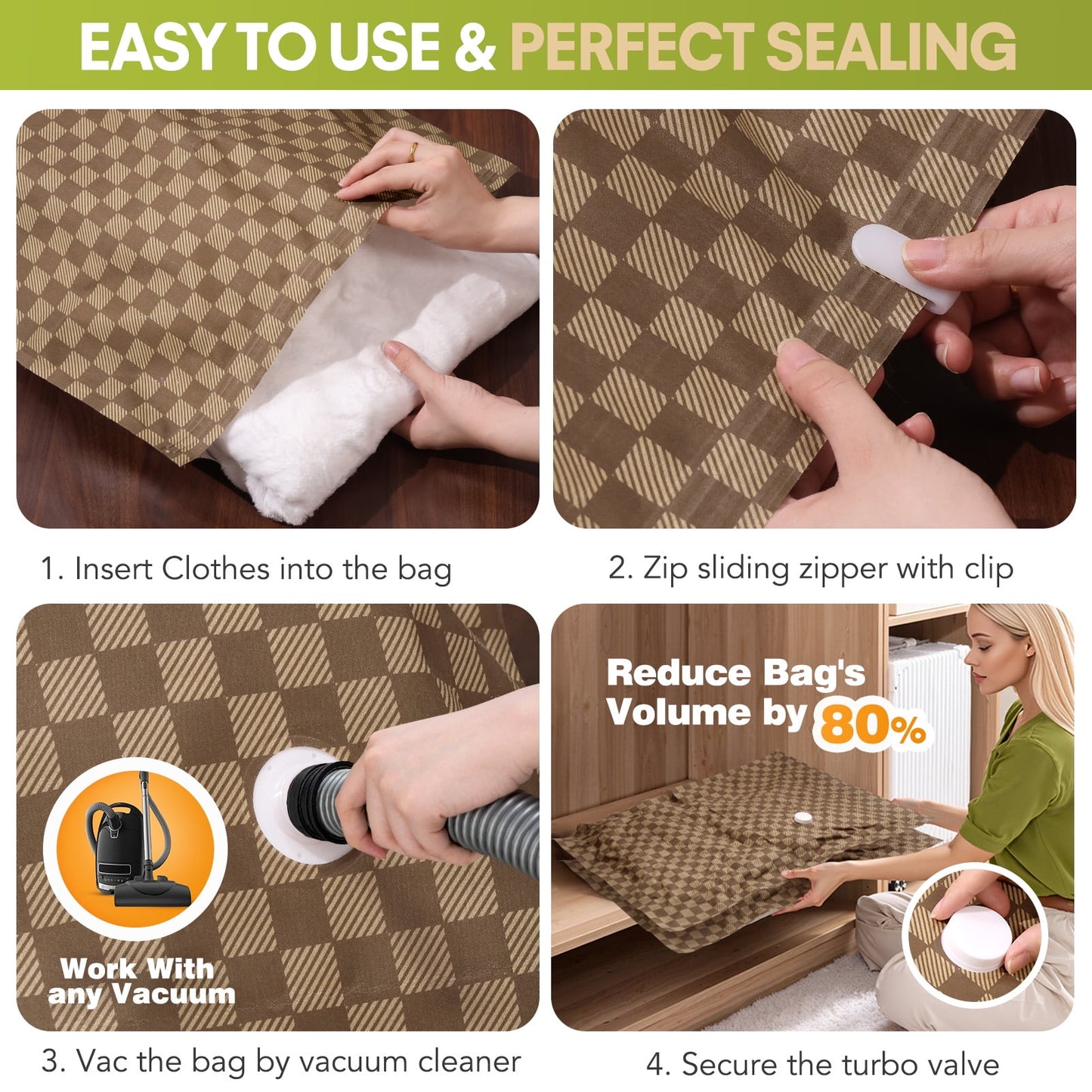 EASY TO USE & PERFECT SEALING

1. Insert Clothes into the bag

2. Zip sliding zipper with clip

Work With any Vacuum

3. Vac the bag by vacuum cleaner

Reduce Bag's Volume by 80%

4. Secure the turbo valve