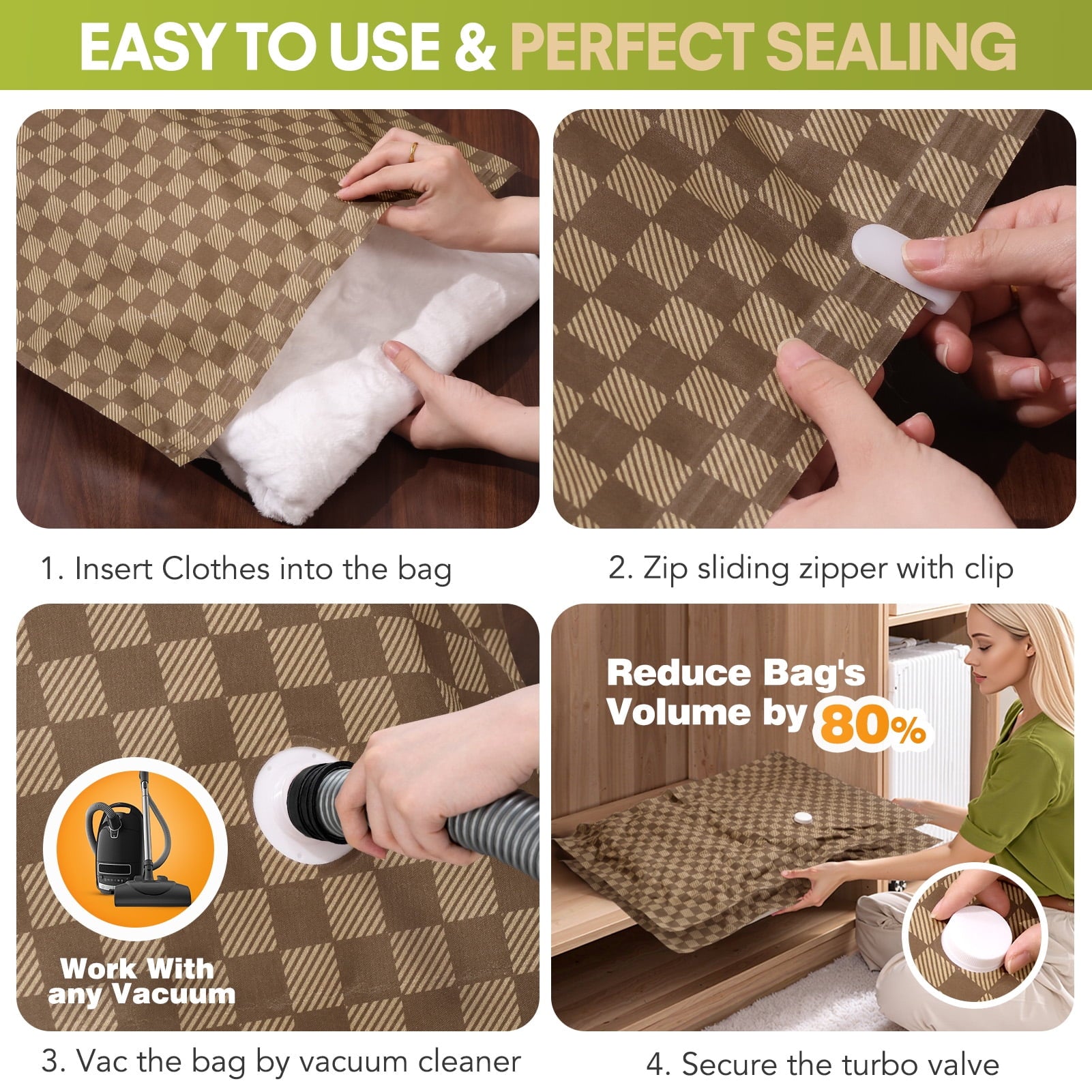 EASY TO USE & PERFECT SEALING

1. Insert Clothes into the bag

2. Zip sliding zipper with clip

Work With any Vacuum

3. Vac the bag by vacuum cleaner

Reduce Bag's Volume by 80%

4. Secure the turbo valve