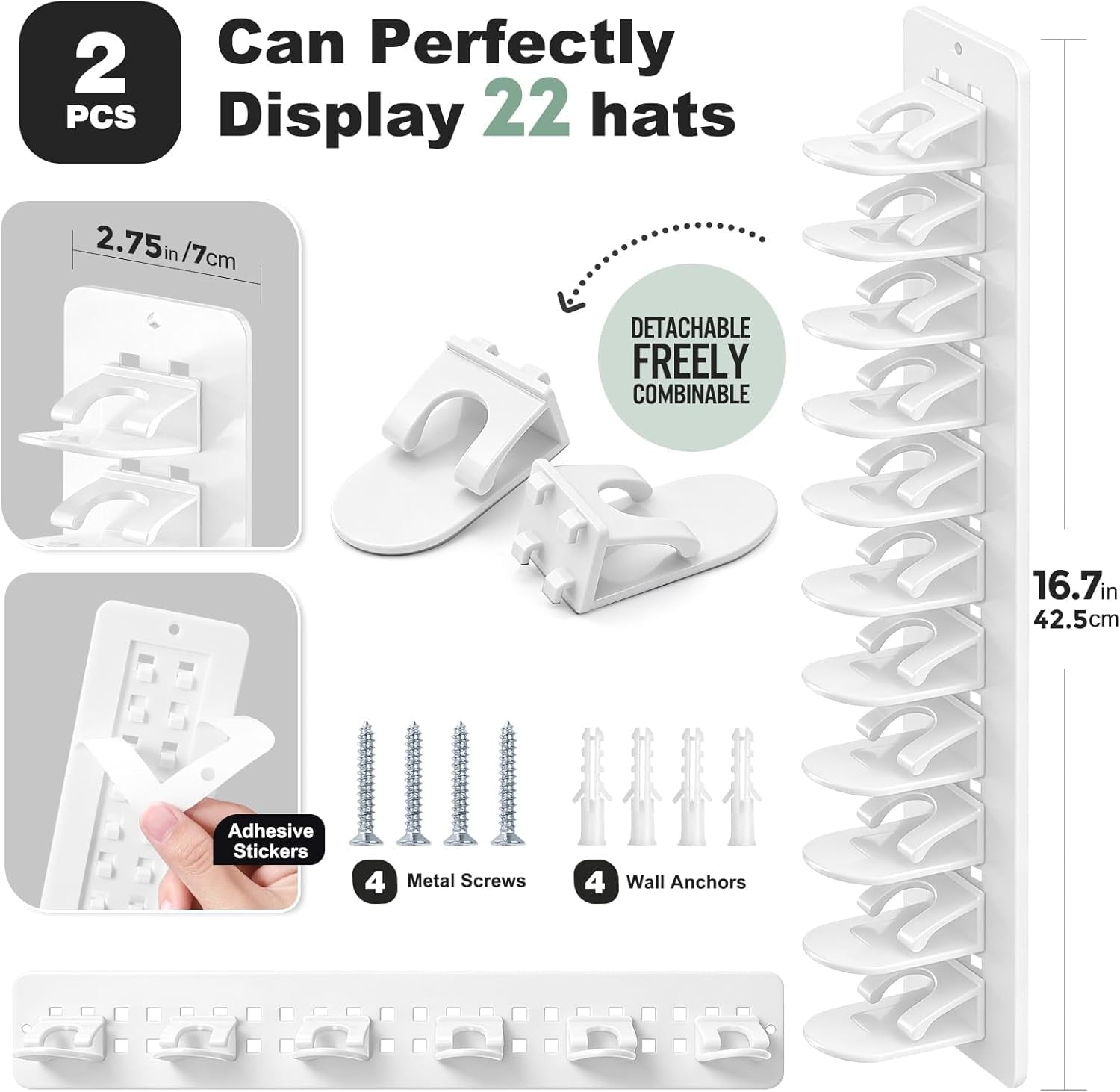 2 PCS

Can Perfectly Display 22 hats

2.75in/7cm

DETACHABLE FREELY COMBINABLE

16.7in 42.5cm

Adhesive Stickers

4 Metal Screws

4 Wall Anchors