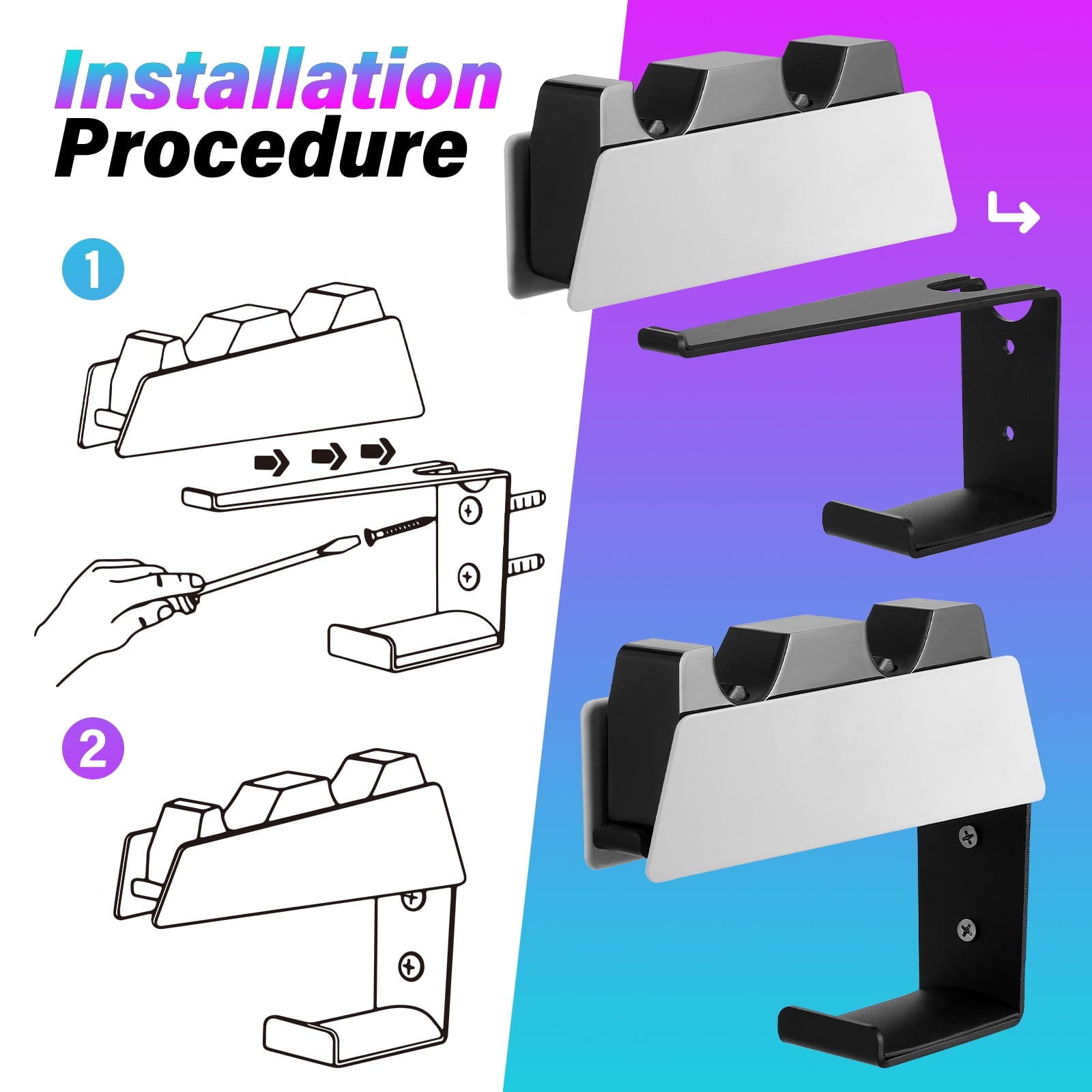 Installation Procedure

1

2