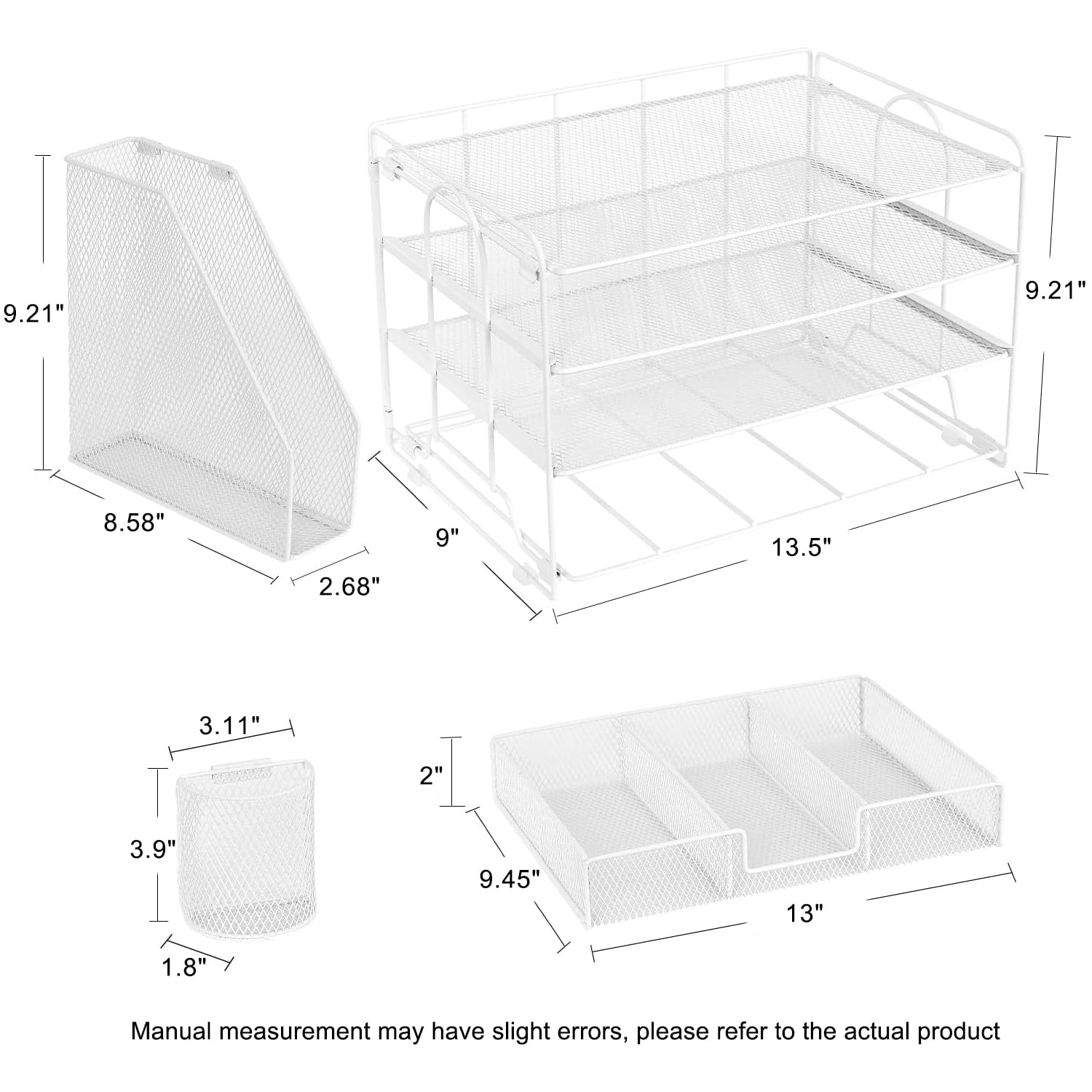 9.21"

8.58"

2.68"

9"

13.5"

9.21"

3.11"

3.9"

1.8"

2"

9.45"

13"

Manual measurement may have slight errors, please refer to the actual product