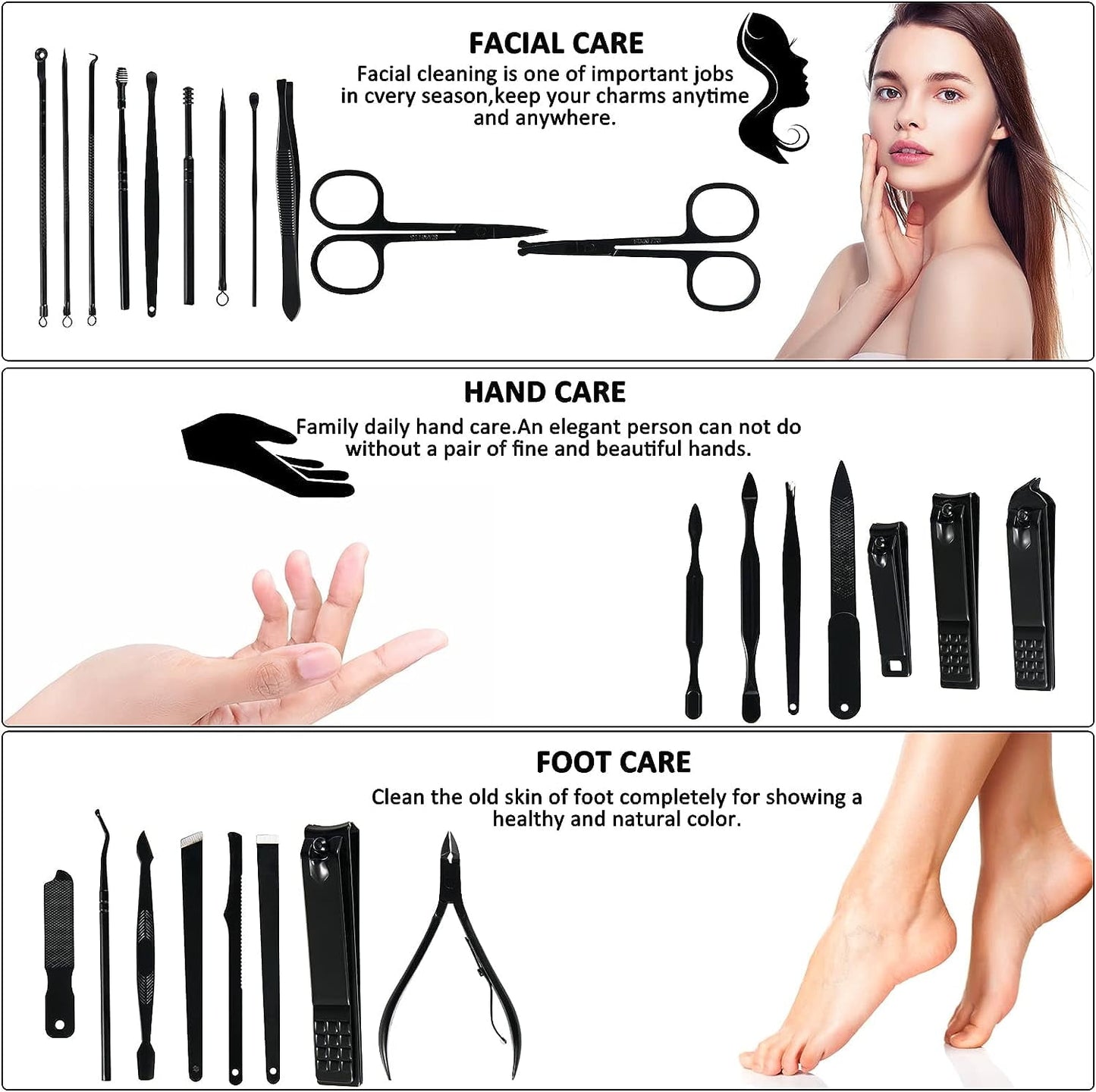 FACIAL CARE

Facial cleaning is one of important jobs in cvery season,keep your charms anytime and anywhere.

HAND CARE

Family daily hand care.An elegant person can not do without a pair of fine and beautiful hands.

FOOT CARE

Clean the old skin of foot completely for showing a healthy and natural color.