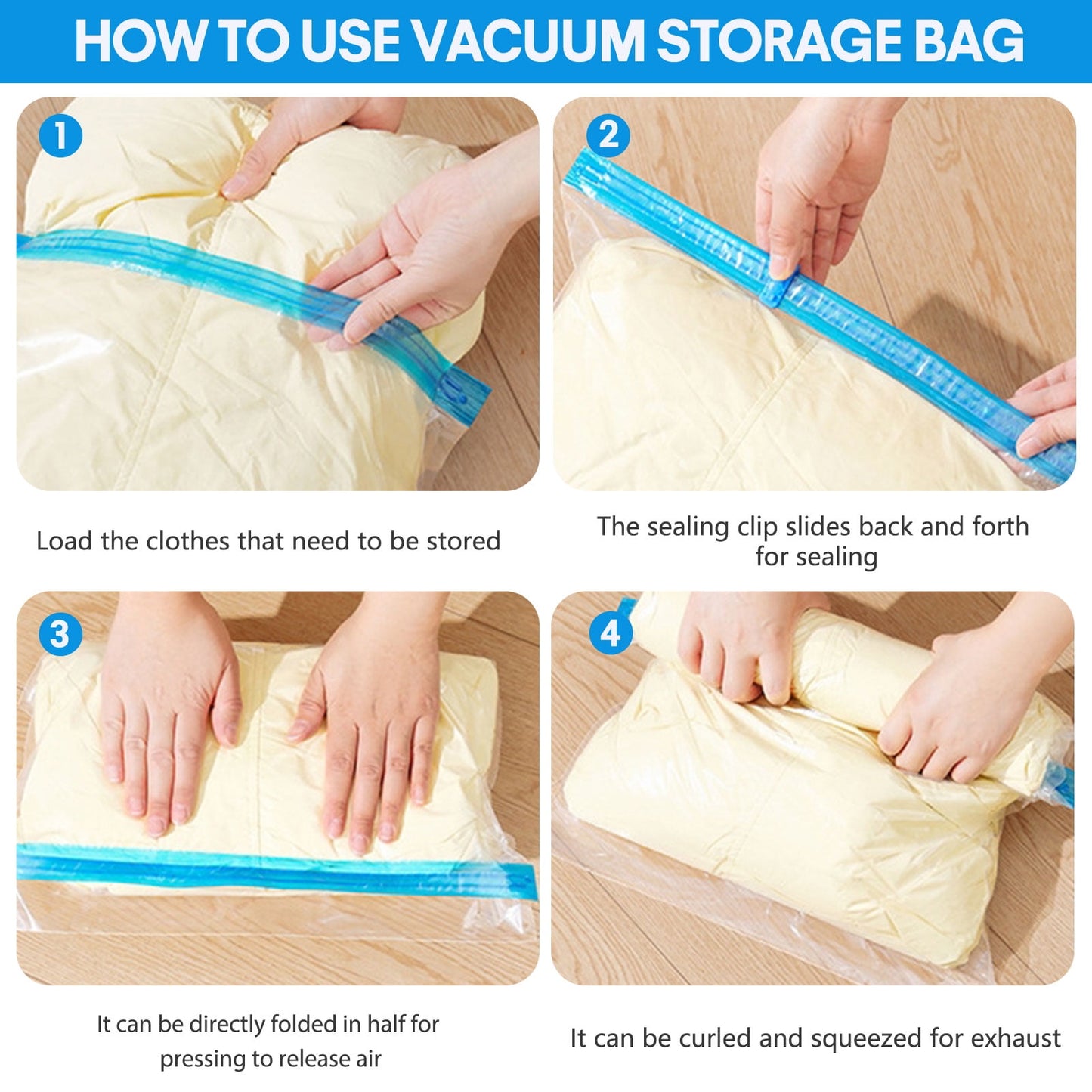 HOW TO USE VACUUM STORAGE BAG

1

Load the clothes that need to be stored

2

The sealing clip slides back and forth for sealing

3

It can be directly folded in half for pressing to release air

4

It can be curled and squeezed for exhaust