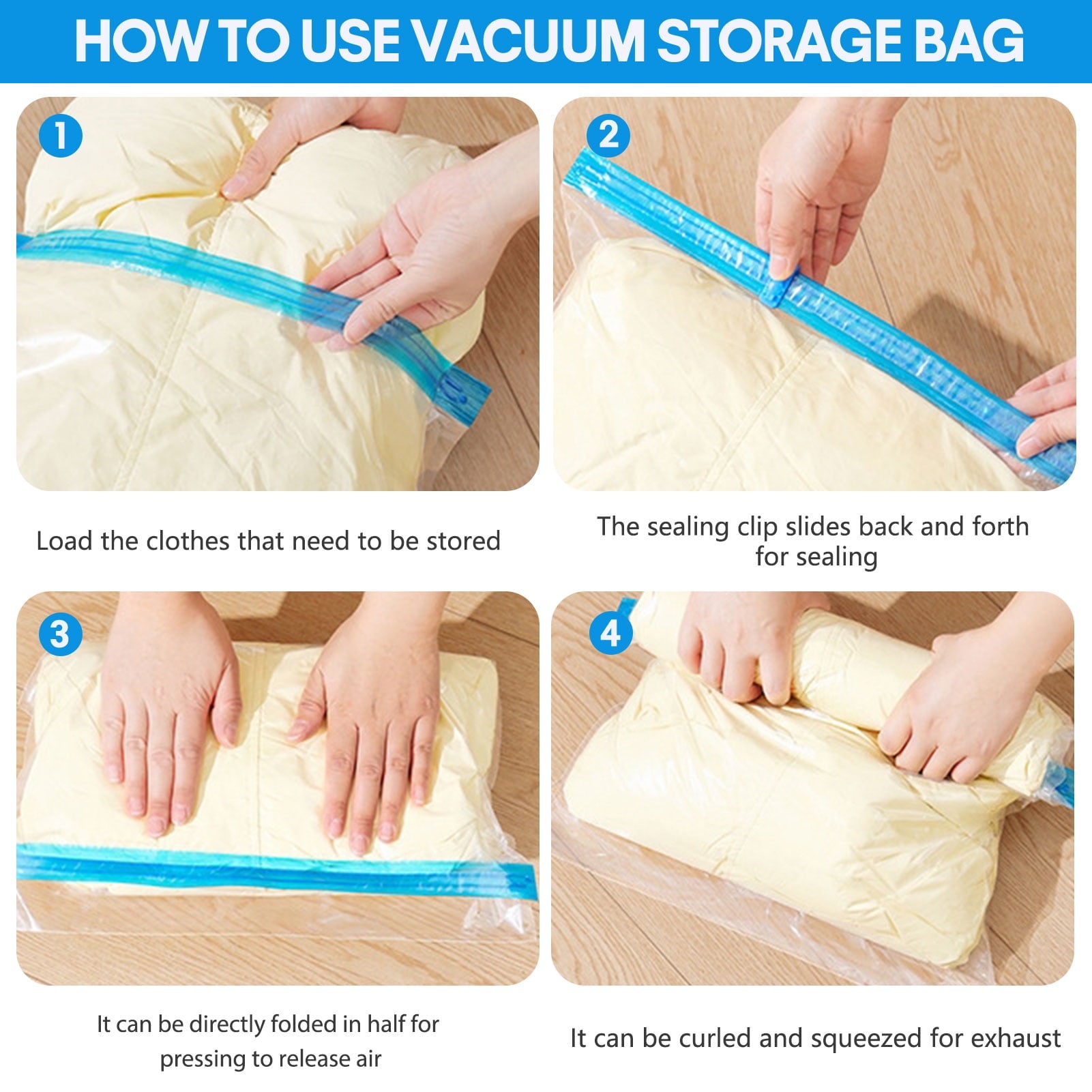 HOW TO USE VACUUM STORAGE BAG

1

Load the clothes that need to be stored

2

The sealing clip slides back and forth for sealing

3

It can be directly folded in half for pressing to release air

4

It can be curled and squeezed for exhaust