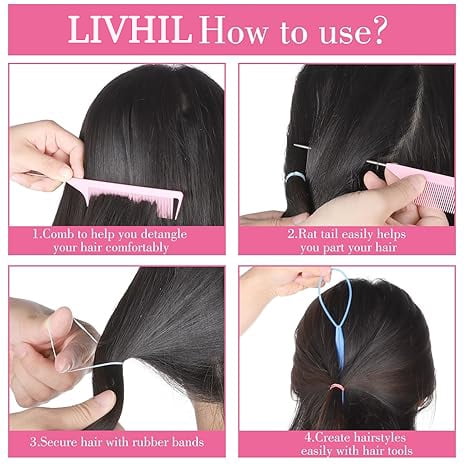 LIVHIL How to use?

1.Comb to help you detangle your hair comfortably

2.Rat tail easily helps you part your hair

3.Secure hair with rubber bands

4.Create hairstyles easily with hair tools