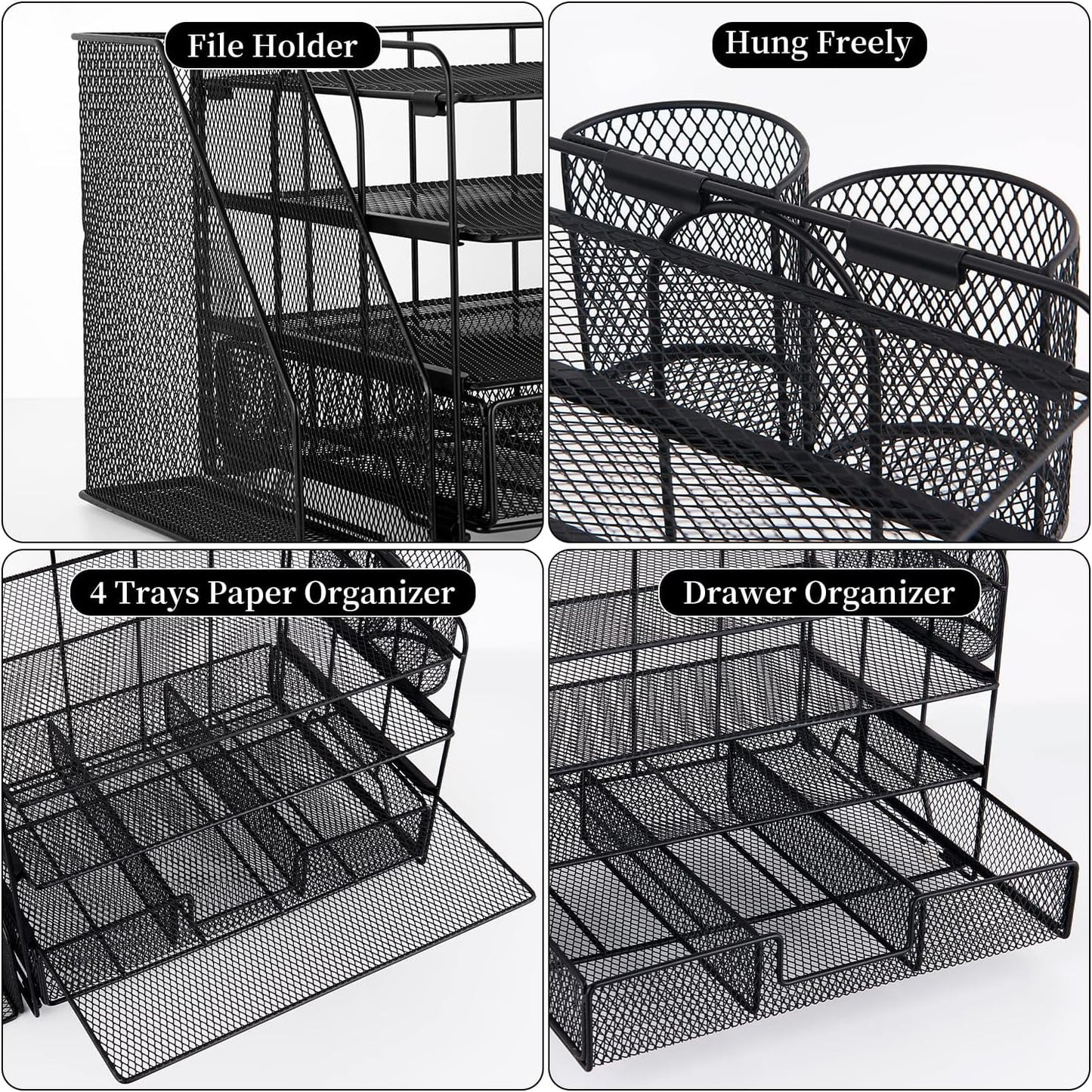 File Holder

Hung Freely

4 Trays Paper Organizer

Drawer Organizer