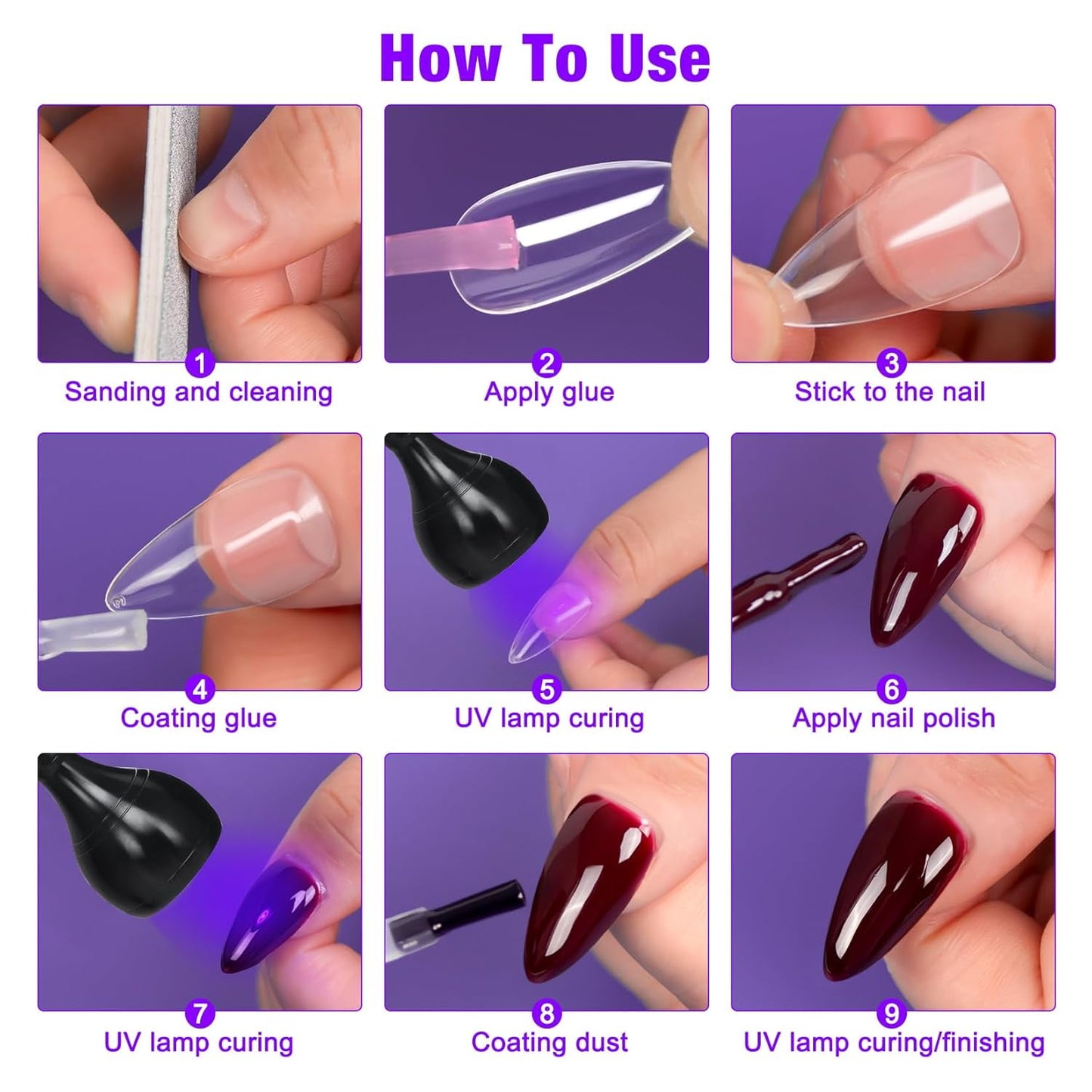 How To Use

1
Sanding and cleaning

2
Apply glue

3
Stick to the nail

4
Coating glue

5
UV lamp curing

6
Apply nail polish

7
UV lamp curing

8
Coating dust

9
UV lamp curing/finishing